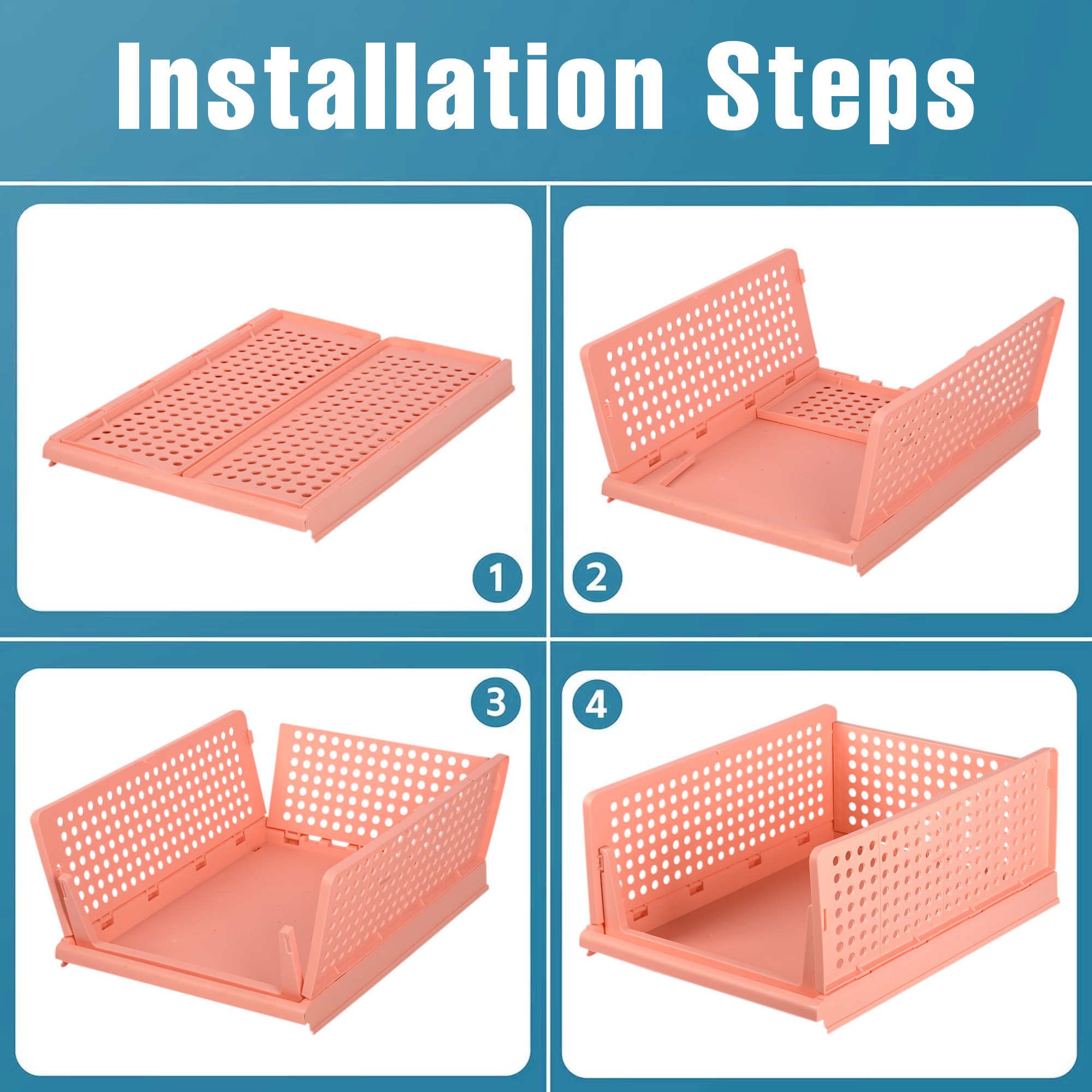 Installation Steps

1

2

3

4