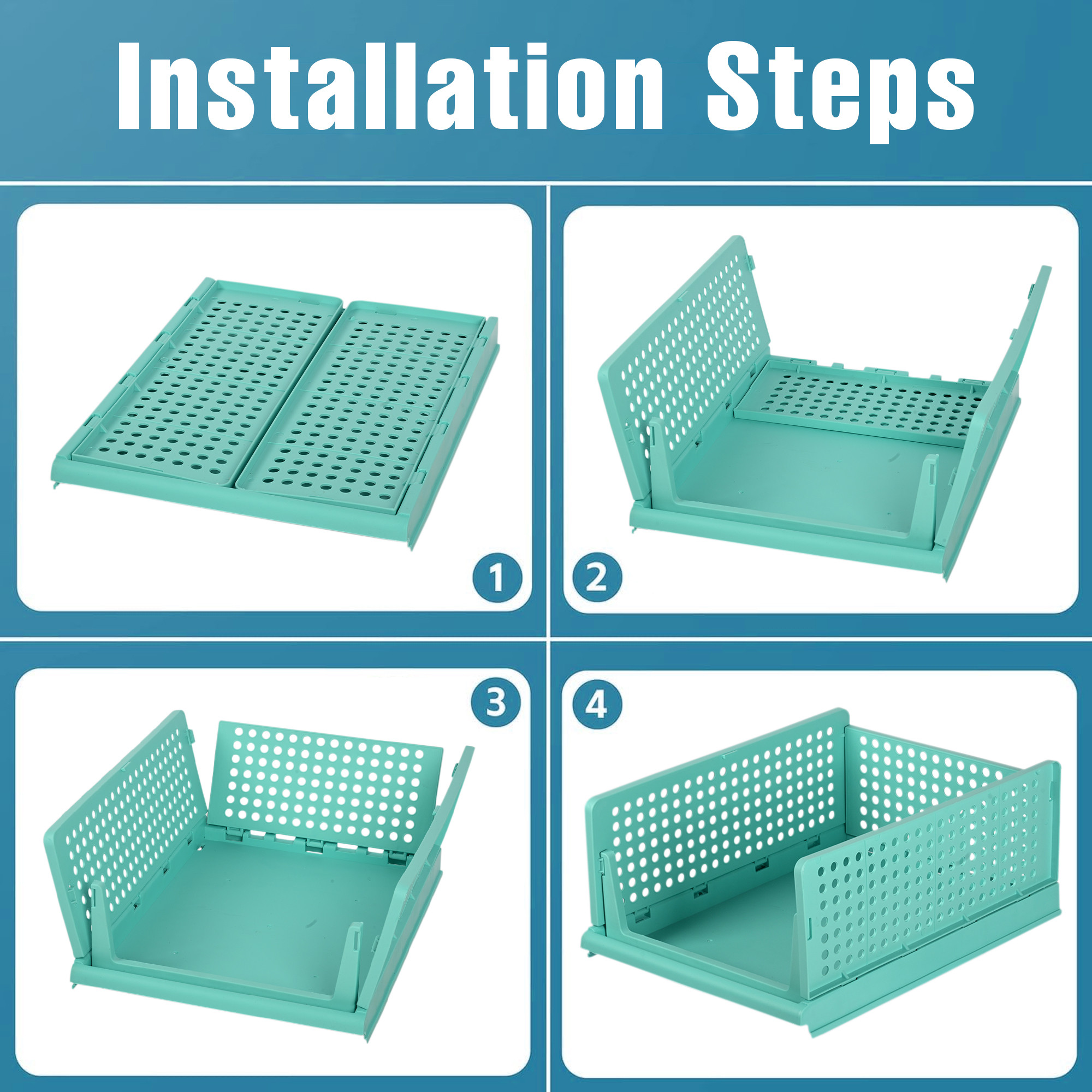 Installation Steps

1

2

3

4