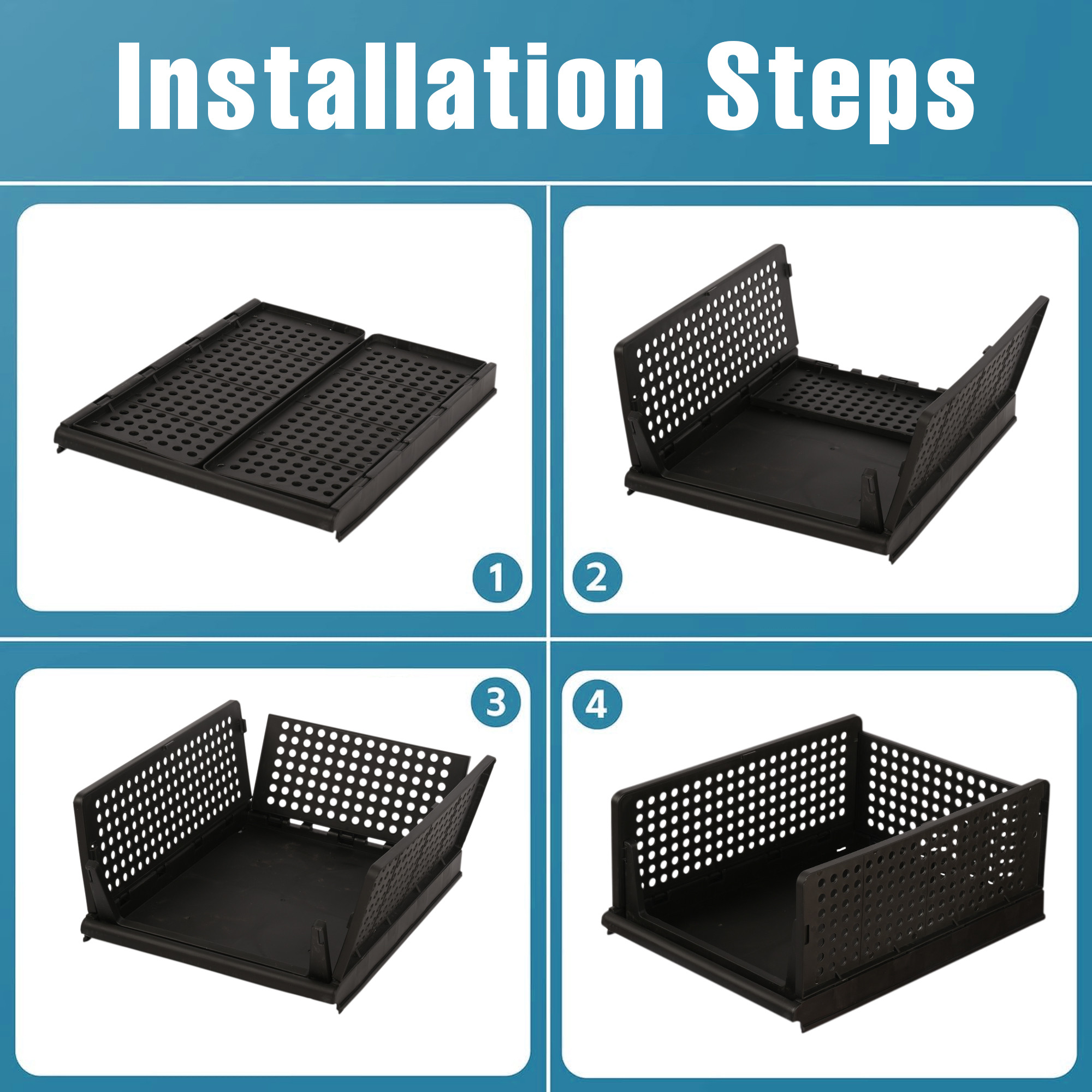 Installation Steps

1

2

3

4