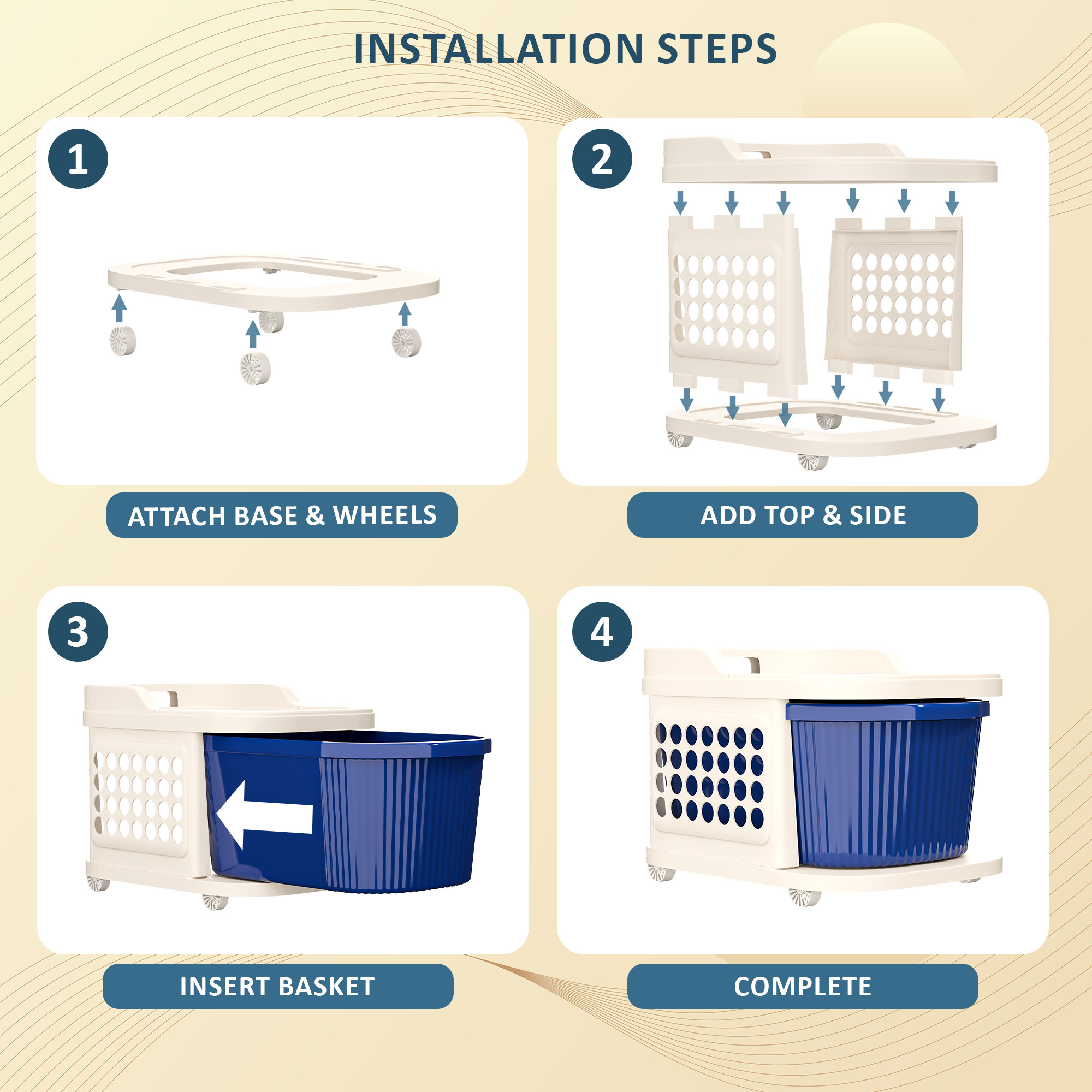 INSTALLATION STEPS

1

ATTACH BASE & WHEELS

2

ADD TOP & SIDE

3

INSERT BASKET

4

COMPLETE