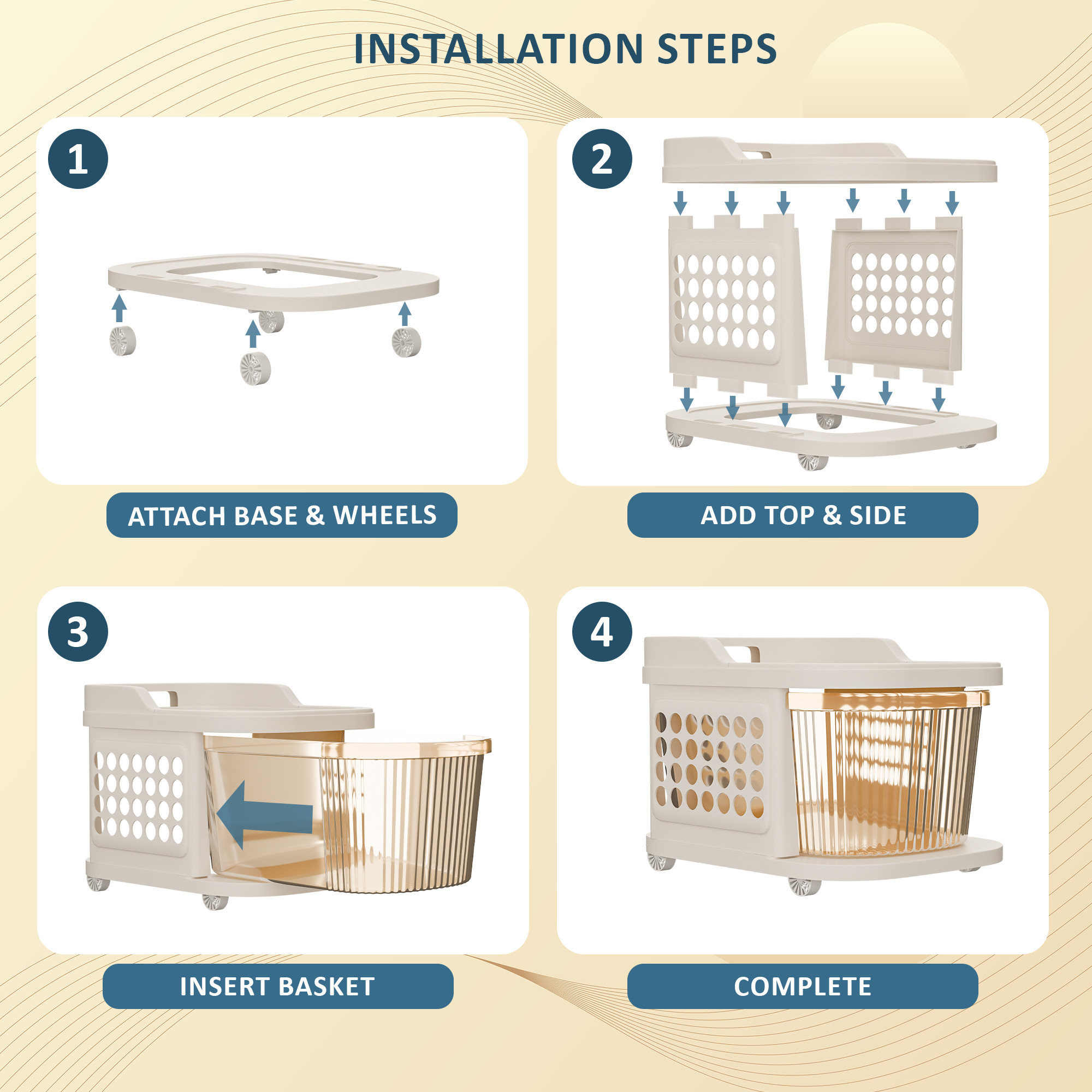 INSTALLATION STEPS

1

ATTACH BASE & WHEELS

2

ADD TOP & SIDE

3

INSERT BASKET

4

COMPLETE