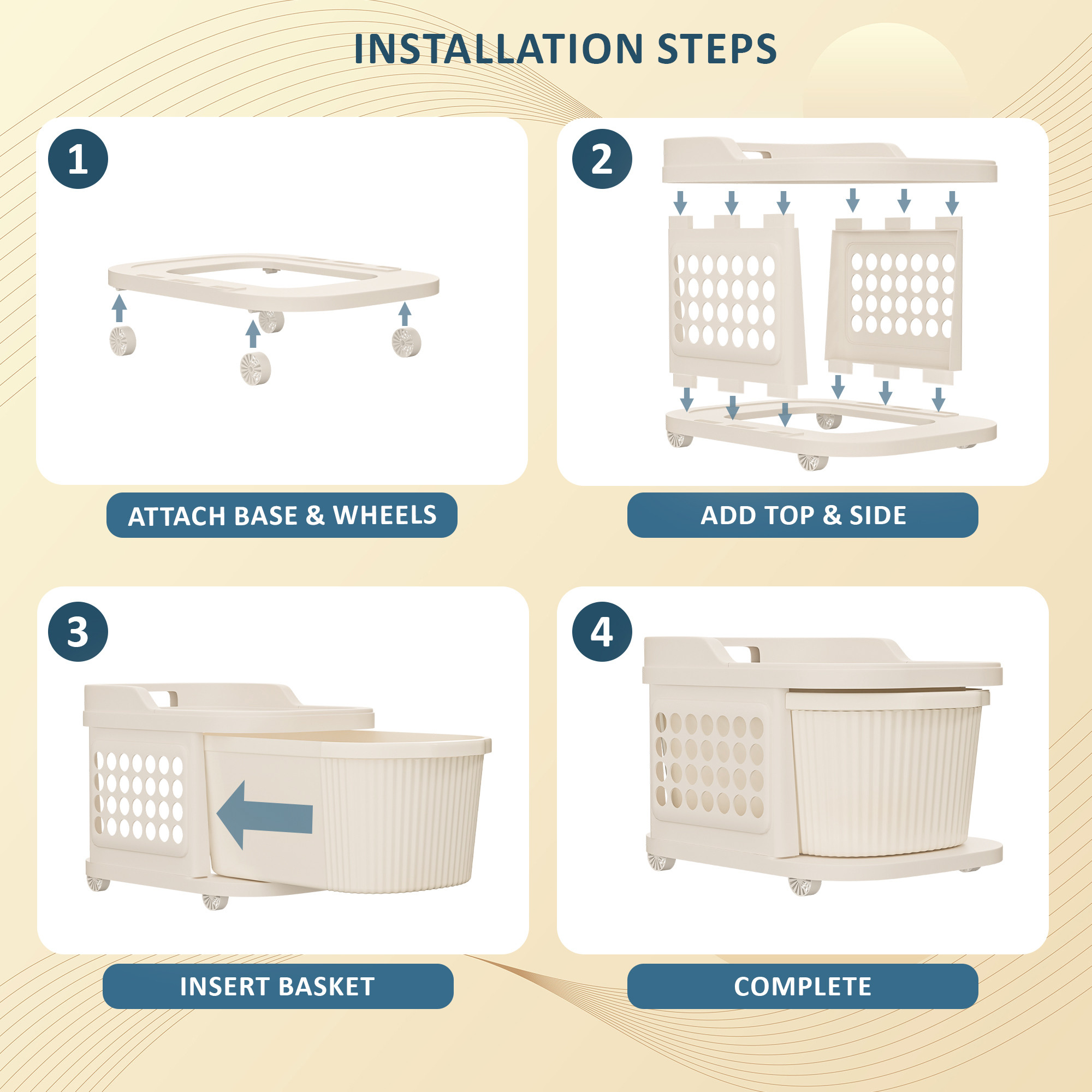 INSTALLATION STEPS

1

ATTACH BASE & WHEELS

2

ADD TOP & SIDE

3

INSERT BASKET

4

COMPLETE