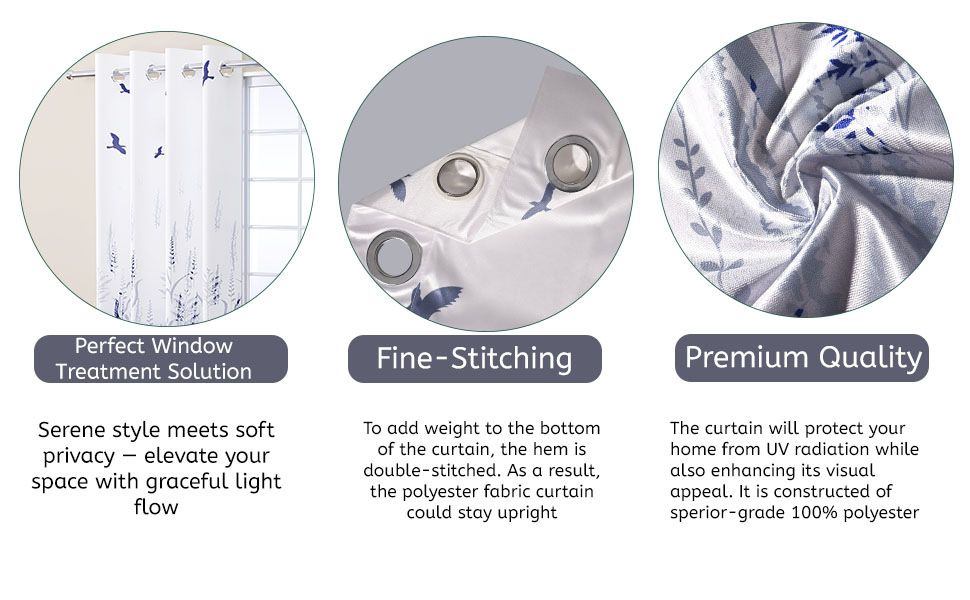 Perfect Window Treatment Solution

Serene style meets soft privacy — elevate your space with graceful light flow

Fine-Stitching

To add weight to the bottom of the curtain, the hem is double-stitched. As a result, the polyester fabric curtain could stay upright

Premium Quality

The curtain will protect your home from UV radiation while also enhancing its visual appeal. It is constructed of sperior-grade 100% polyester