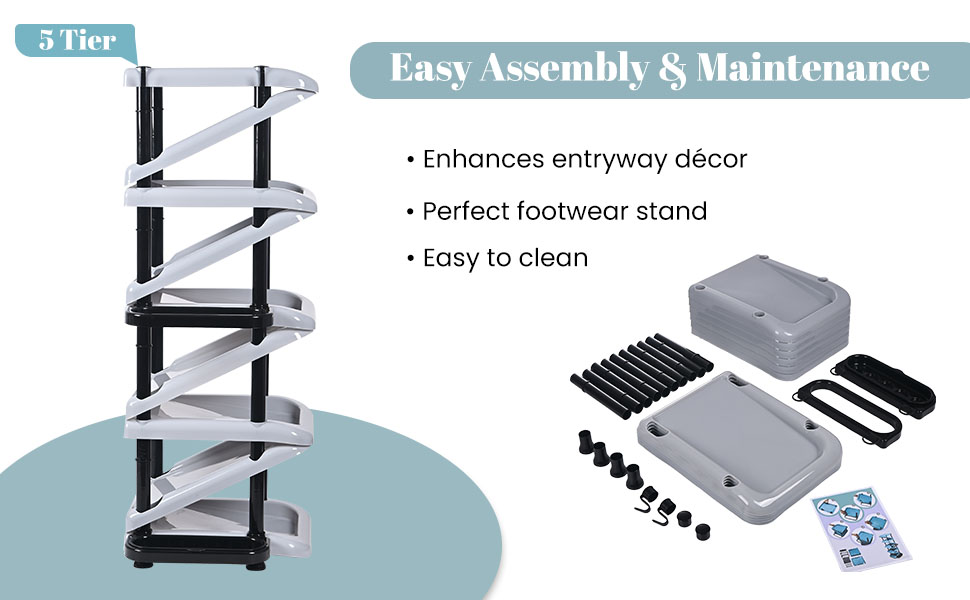 5 Tier

Easy Assembly & Maintenance

• Enhances entryway décor

• Perfect footwear stand

• Easy to clean